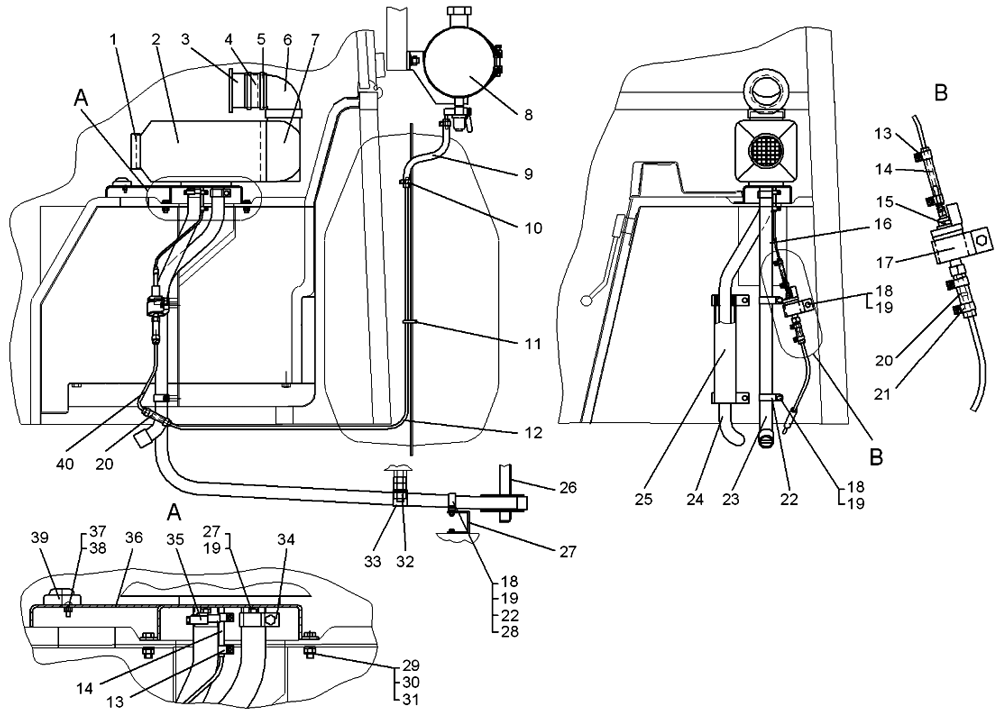 1 2 3 4 5 6 7

A

8

9

10

11

12

40 20

26

33 32

27

18
19
22
28

A

39 37 38 36 35 27 19 34

14

13

29
30
31

B

13

14

15

16

17

18
19

20

21

B

25 24 23 22 18 19